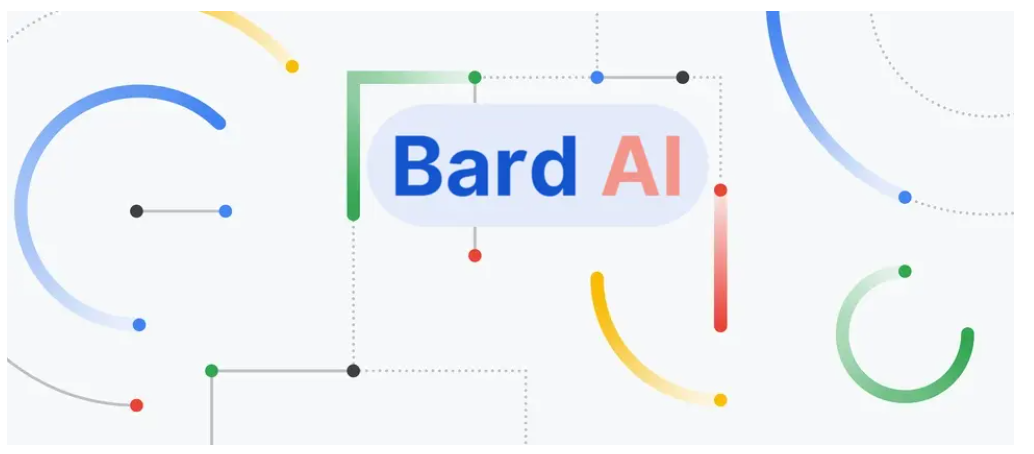 Bard AI